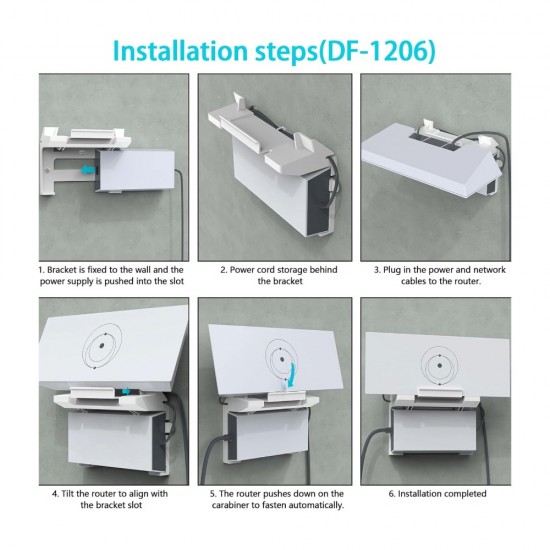 Installation steps(DF-1206)

1. Bracket is fixed to the wall and the power supply is pushed into the slot

2. Power cord storage behind the bracket

3. Plug in the power and network cables to the router.

4. Tilt the router to align with the bracket slot

5. The router pushes down on the carabiner to fasten automatically.

6. Installation completed